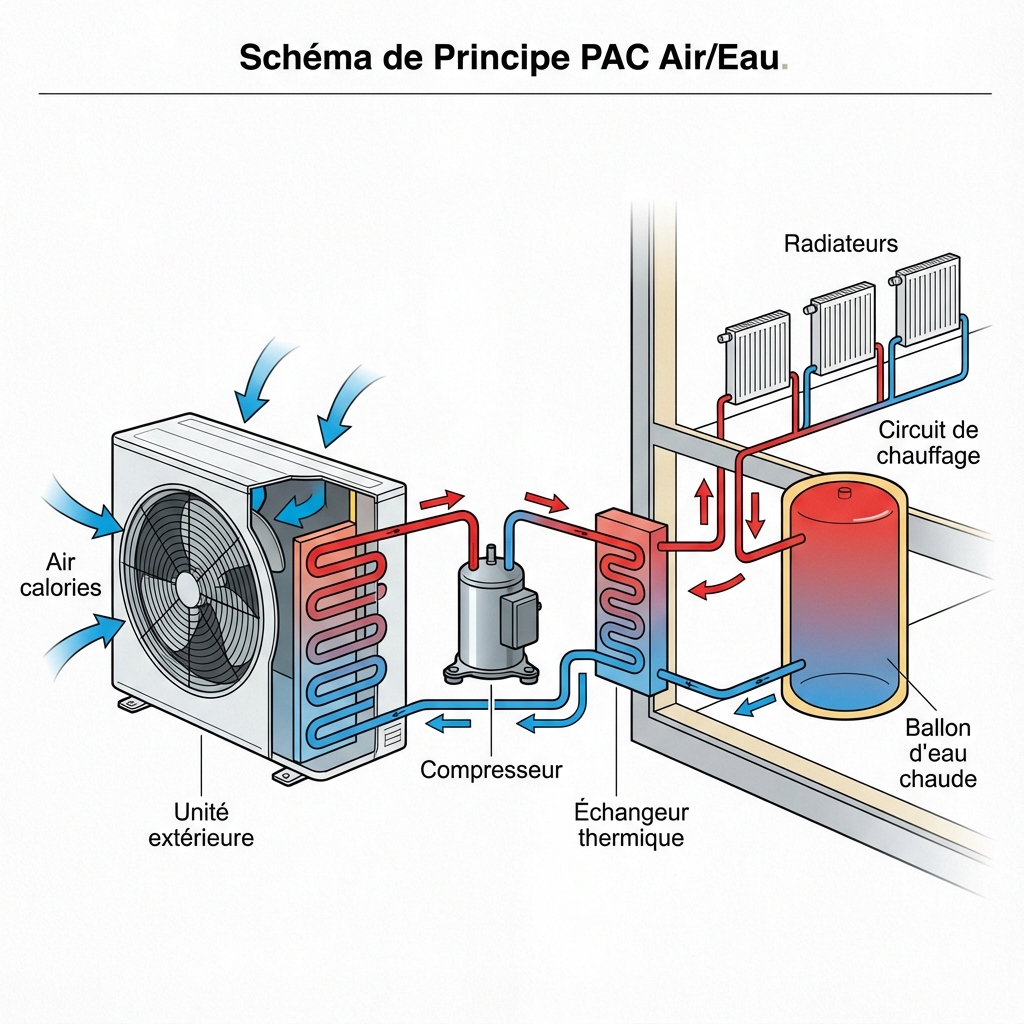 Schéma de Principe PAC Air/Eau.

Radiateurs

Circuit de chauffage

Air calories

Ballon d'eau chaude

Compresseur

Unité extérieure

Échangeur thermique