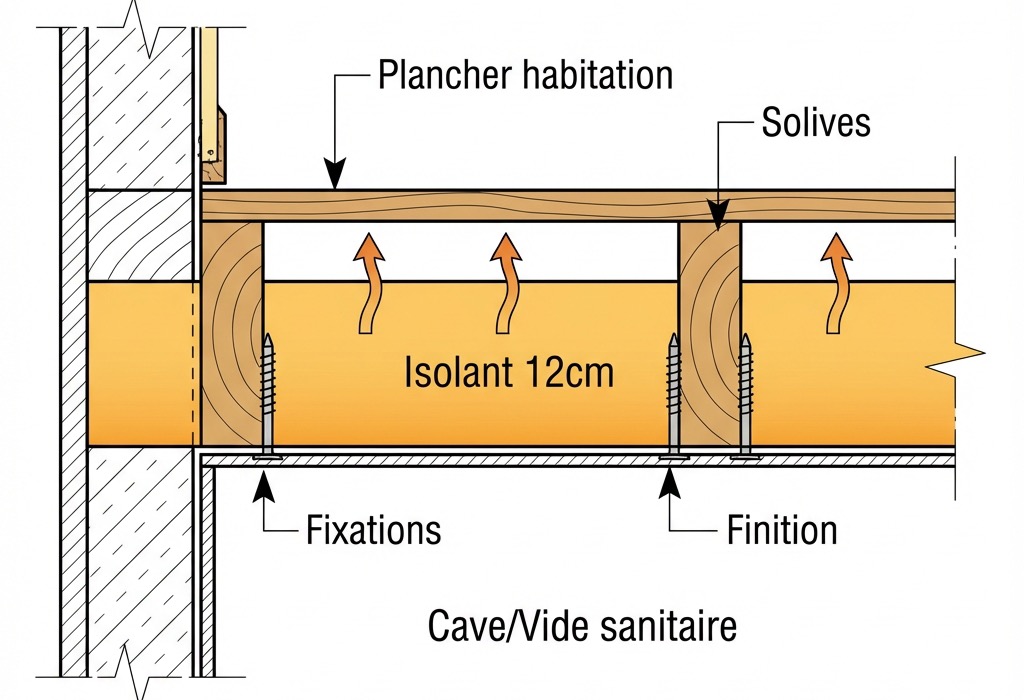 Plancher habitation

Solives

Isolant 12cm

Fixations

Finition

Cave/Vide sanitaire